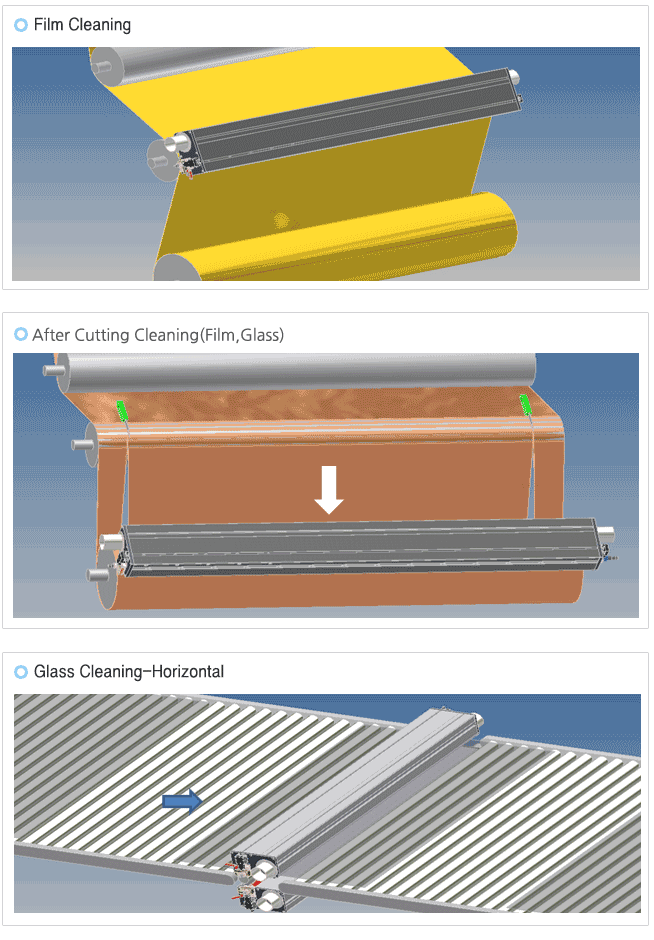 Film Cleaning

After Cutting Cleaning(Film,Glass)

Glass Cleaning-Horizontal